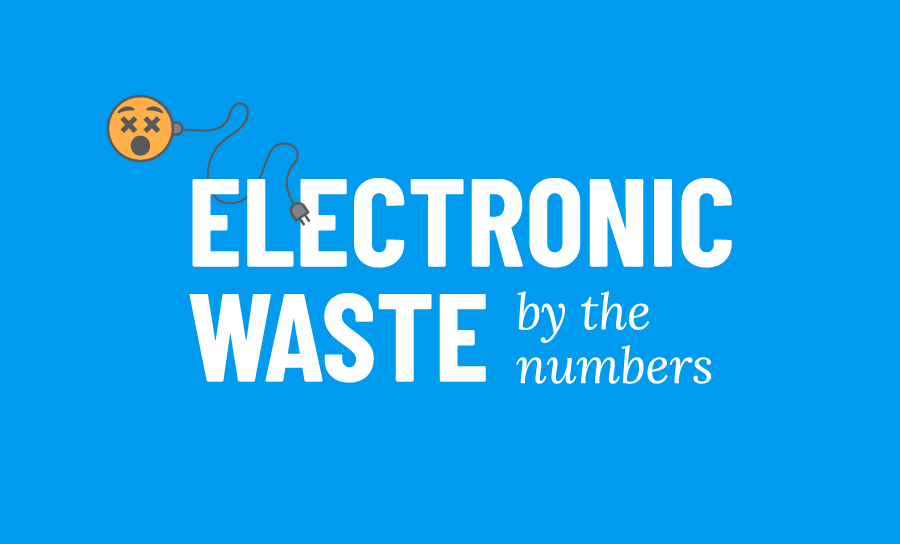 ELECTRONIC
WASTE by the numbers